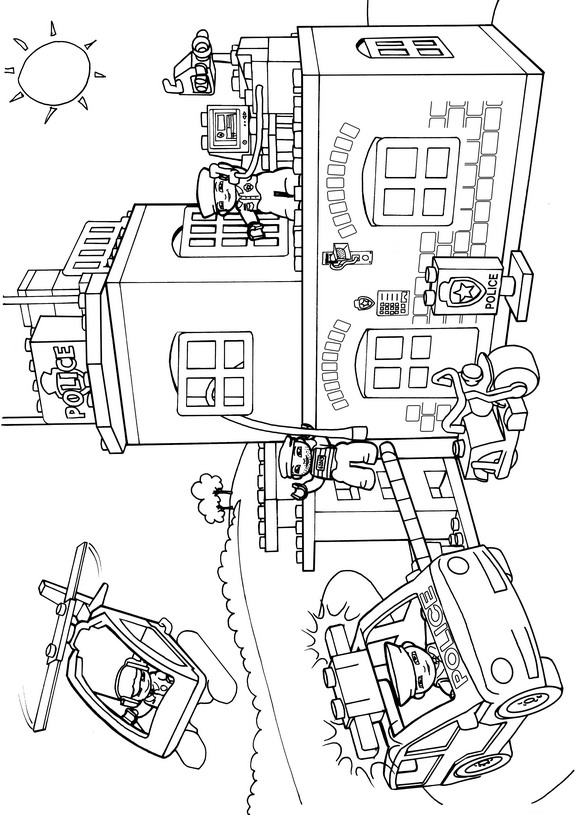 POLICE

POLICE

POLICE